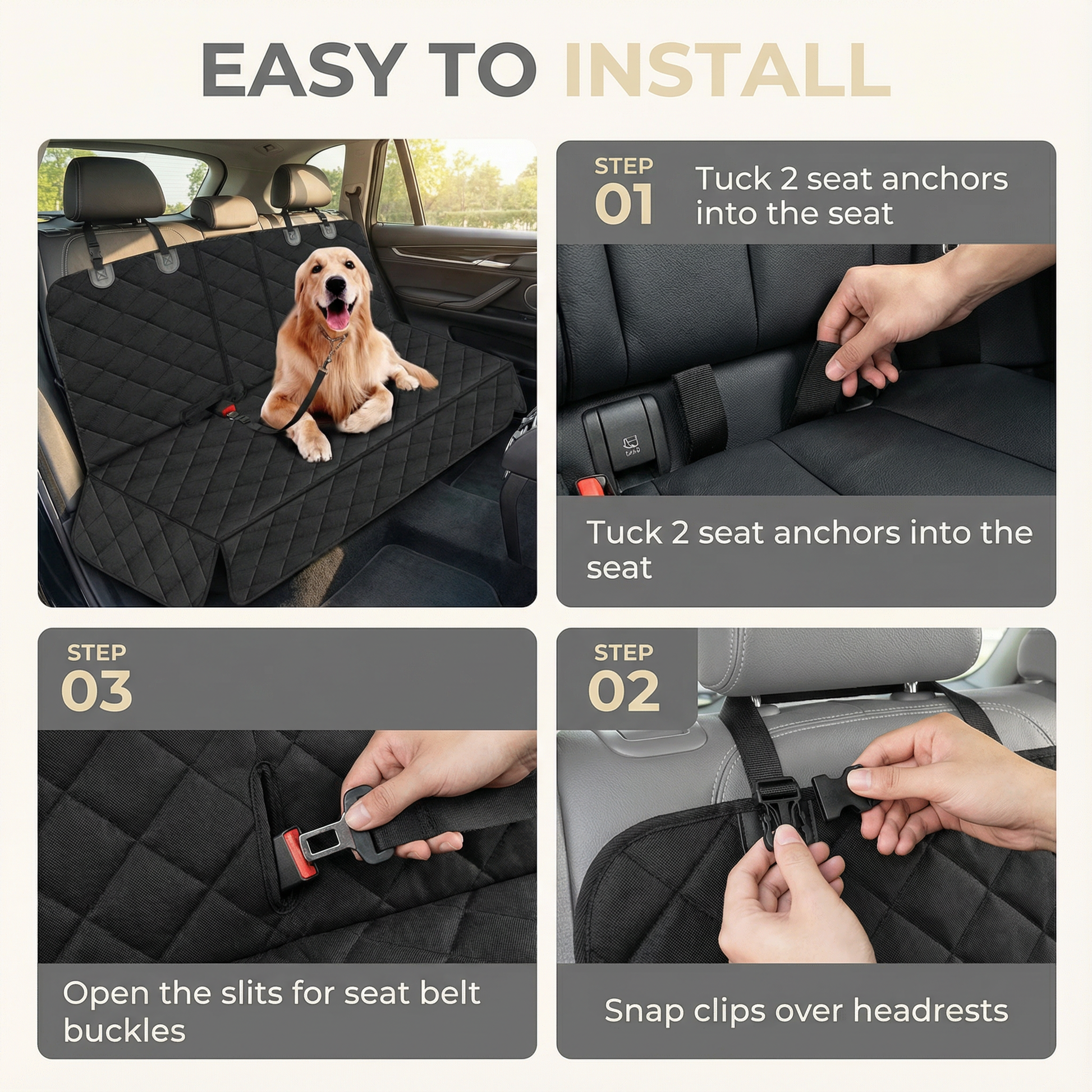 EASY TO INSTALL

STEP
01
Tuck 2 seat anchors into the seat

Tuck 2 seat anchors into the seat

STEP
03

Open the slits for seat belt buckles

STEP
02

Snap clips over headrests