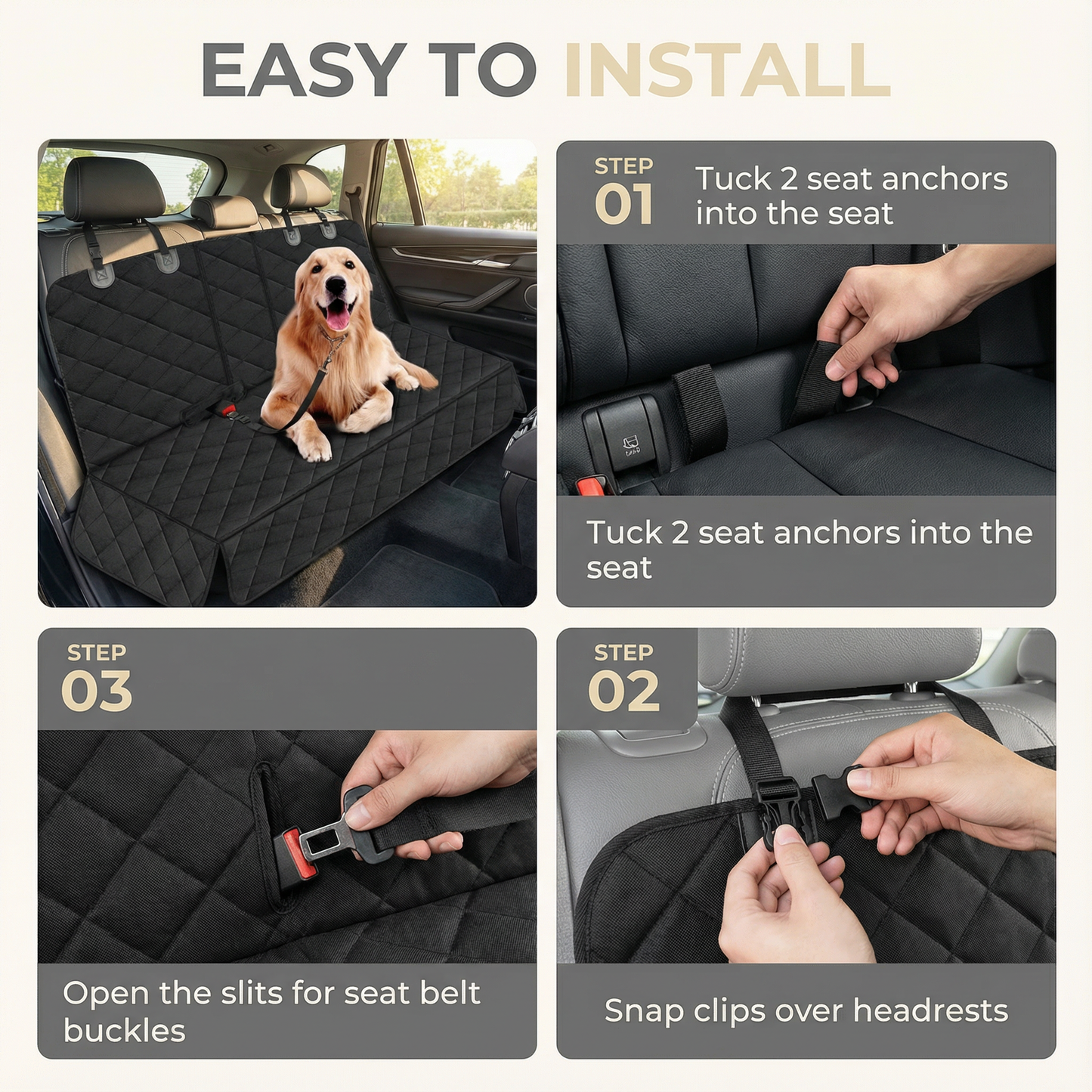 EASY TO INSTALL

STEP 01 Tuck 2 seat anchors into the seat

Tuck 2 seat anchors into the seat

STEP 03

Open the slits for seat belt buckles

STEP 02

Snap clips over headrests